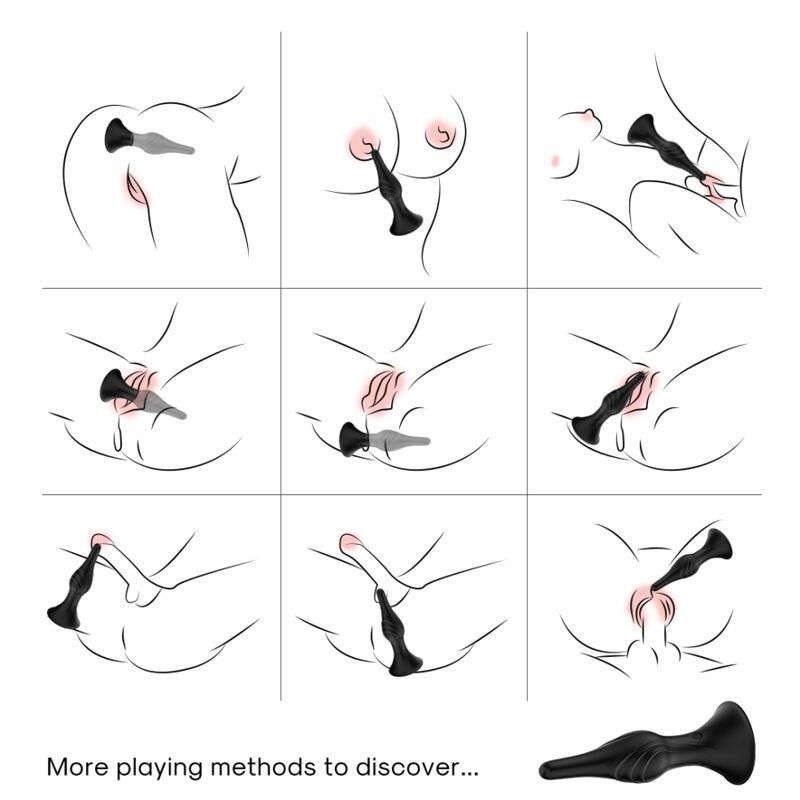 More playing methods to discover...